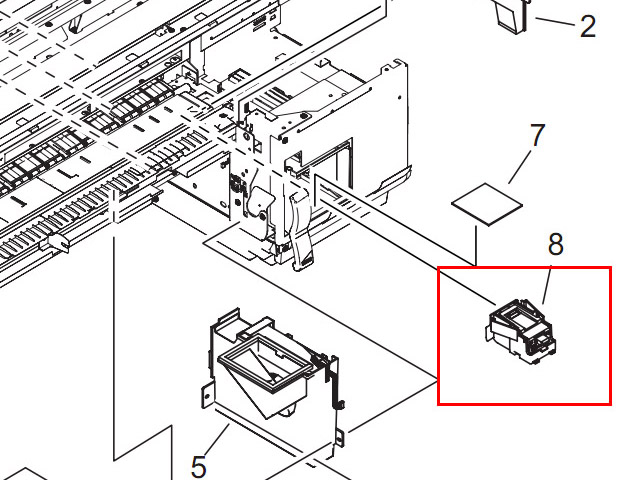 2
7
8
5